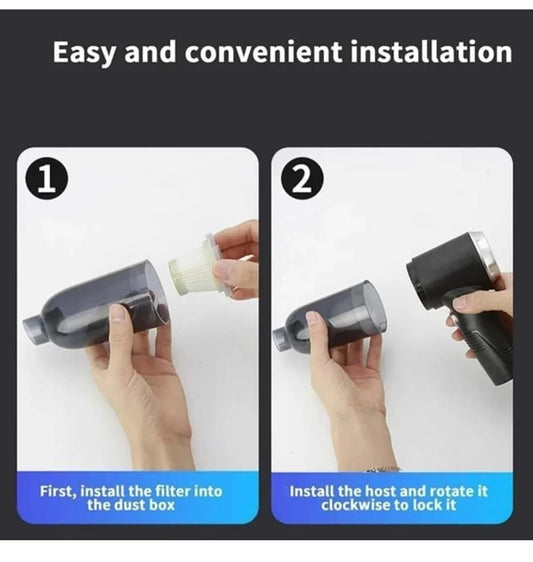 Easy and convenient installation

1

First, install the filter into the dust box

2

Install the host and rotate it clockwise to lock it