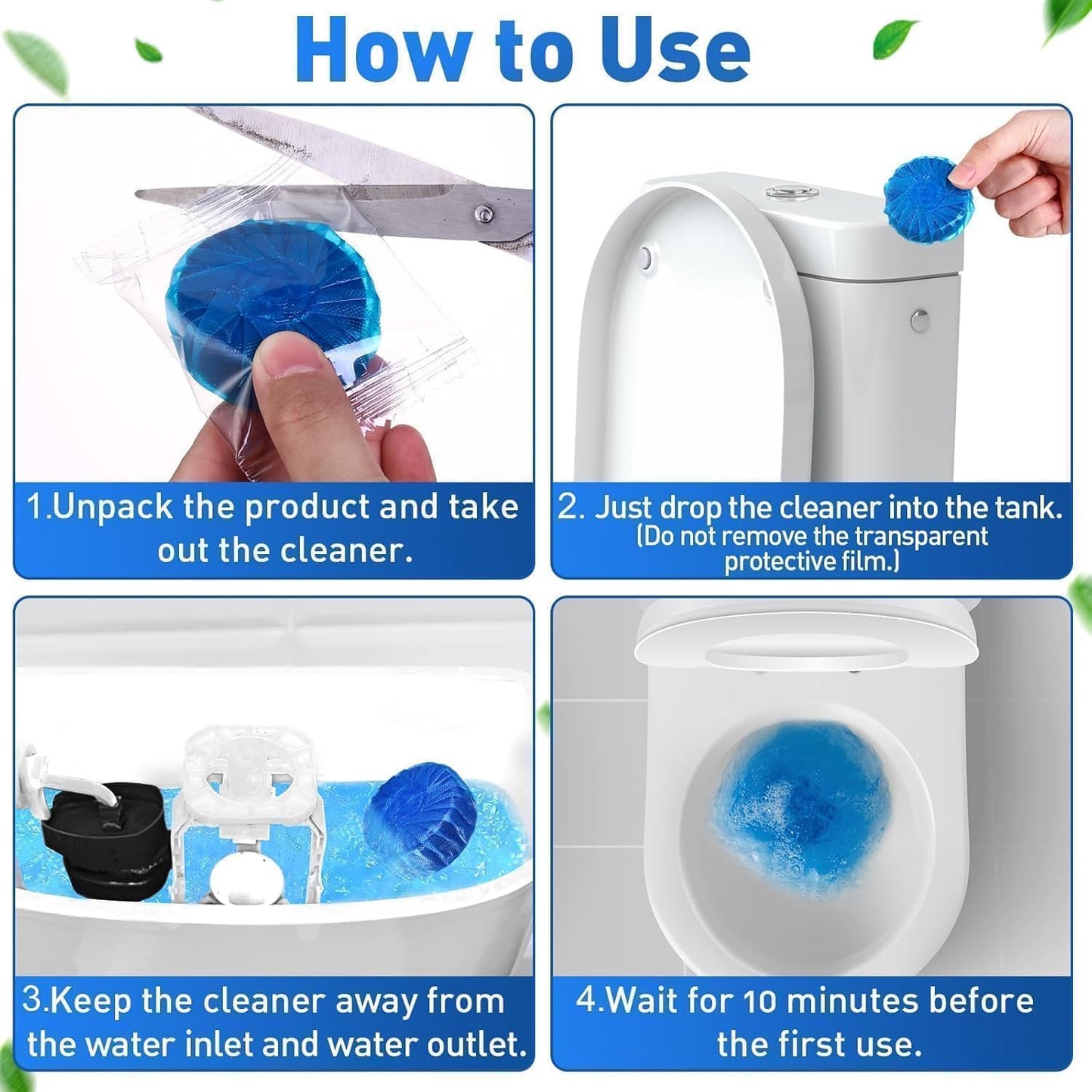 How to Use

1.Unpack the product and take out the cleaner.

2. Just drop the cleaner into the tank. (Do not remove the transparent protective film.)

3.Keep the cleaner away from the water inlet and water outlet.

4.Wait for 10 minutes before the first use.